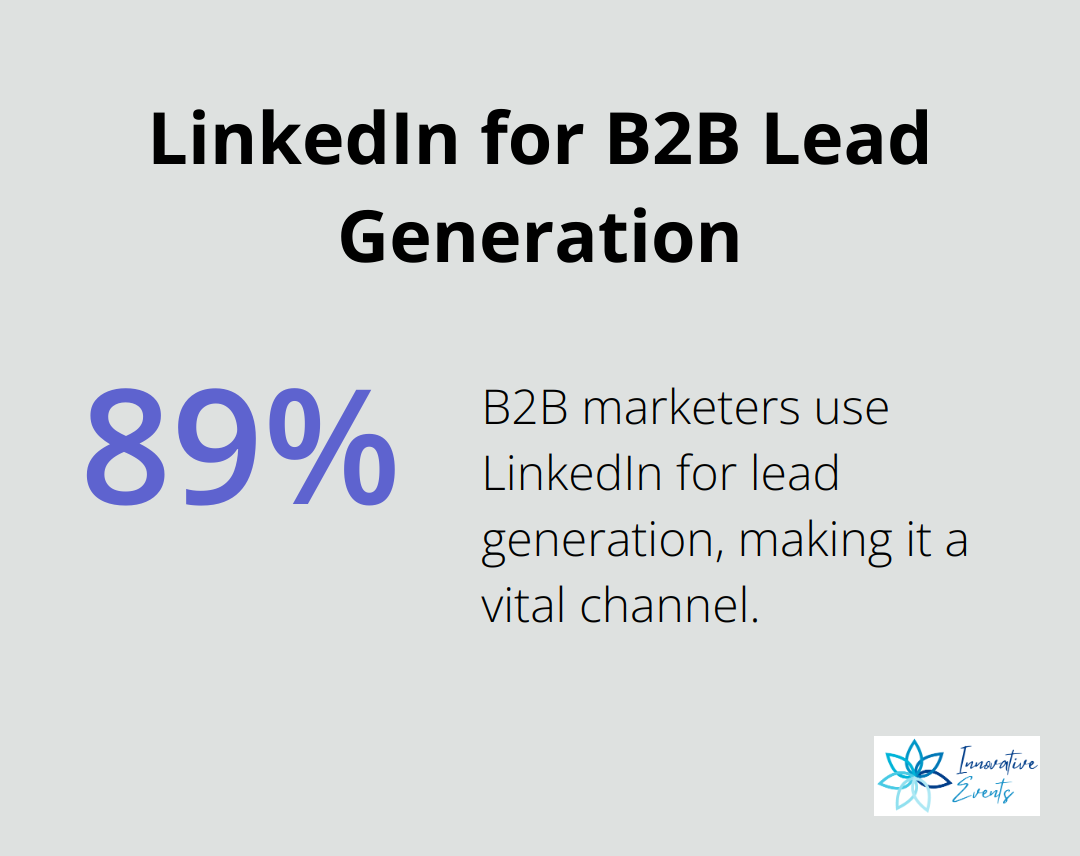 LinkedIn for B2B Lead Generation

89%

B2B marketers use LinkedIn for lead generation, making it a vital channel.

Innovative Events