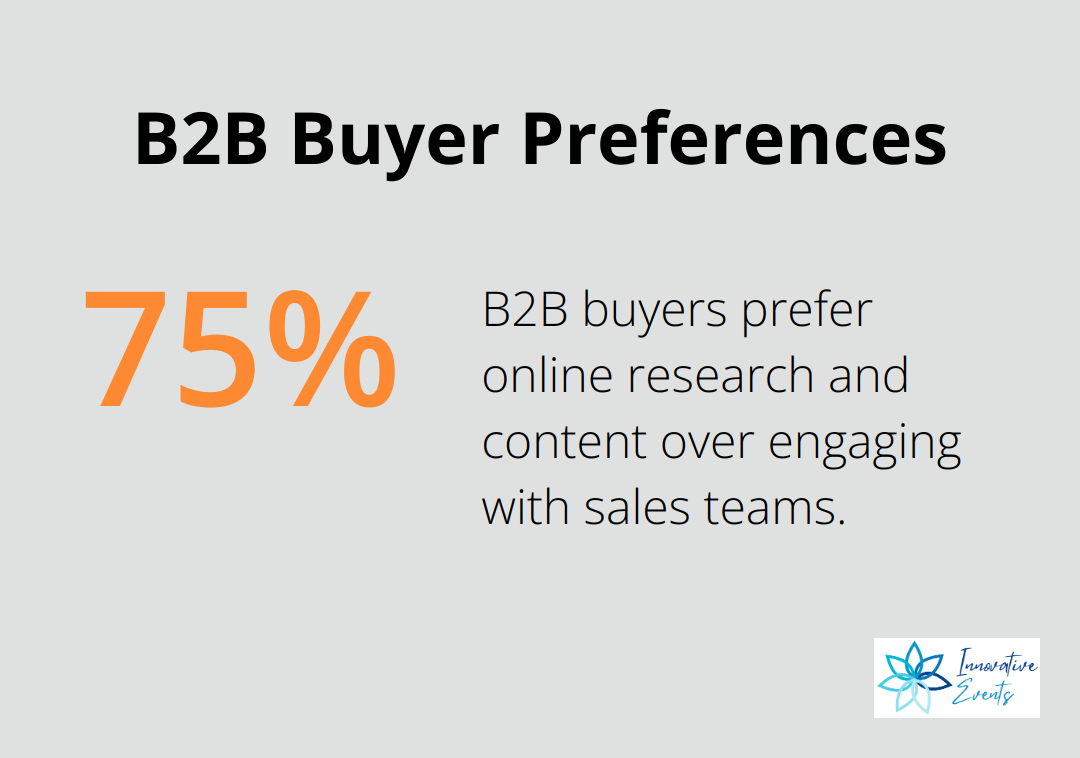 B2B Buyer Preferences

75%

B2B buyers prefer online research and content over engaging with sales teams.

Innovative Events